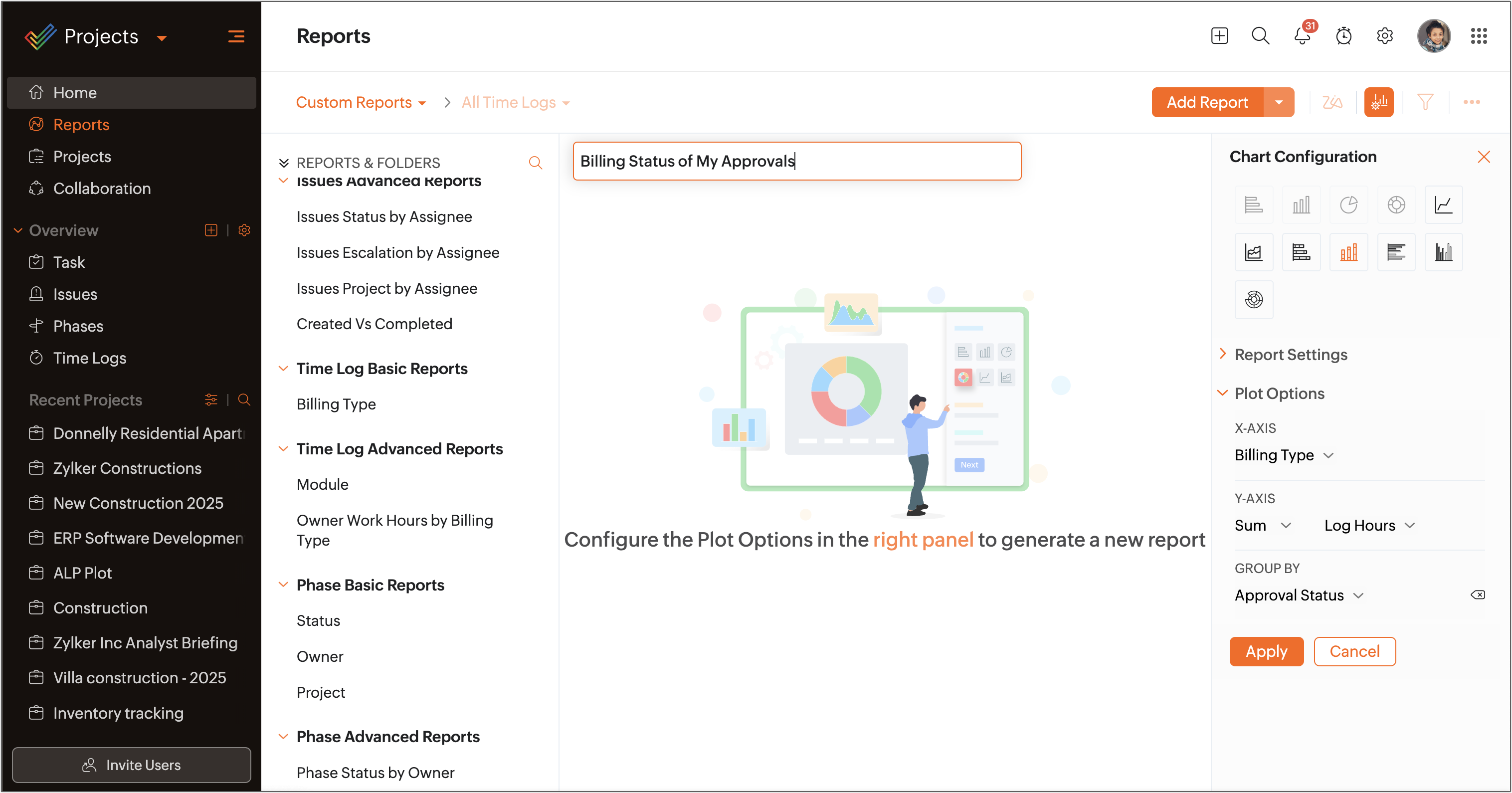 Projects

Home
Reports
Projects
Collaboration

Overview
Task
Issues
Phases
Time Logs

Recent Projects
Donnelly Residential Apart
Zylker Constructions
New Construction 2025
ERP Software Developmen
ALP Plot
Construction
Zylker Inc Analyst Briefing
Villa construction - 2025
Inventory tracking

Invite Users

Reports

31

Custom Reports > All Time Logs

Add Report

REPORTS & FOLDERS
Issues Advanced Reports
Issues Status by Assignee
Issues Escalation by Assignee
Issues Project by Assignee
Created Vs Completed
Time Log Basic Reports
Billing Type
Time Log Advanced Reports
Module
Owner Work Hours by Billing Type
Phase Basic Reports
Status
Owner
Project
Phase Advanced Reports
Phase Status by Owner

Billing Status of My Approvals

Next

Configure the Plot Options in the right panel to generate a new report

Chart Configuration

Report Settings
Plot Options
X-AXIS
Billing Type
Y-AXIS
Sum
Log Hours
GROUP BY
Approval Status

Apply
Cancel