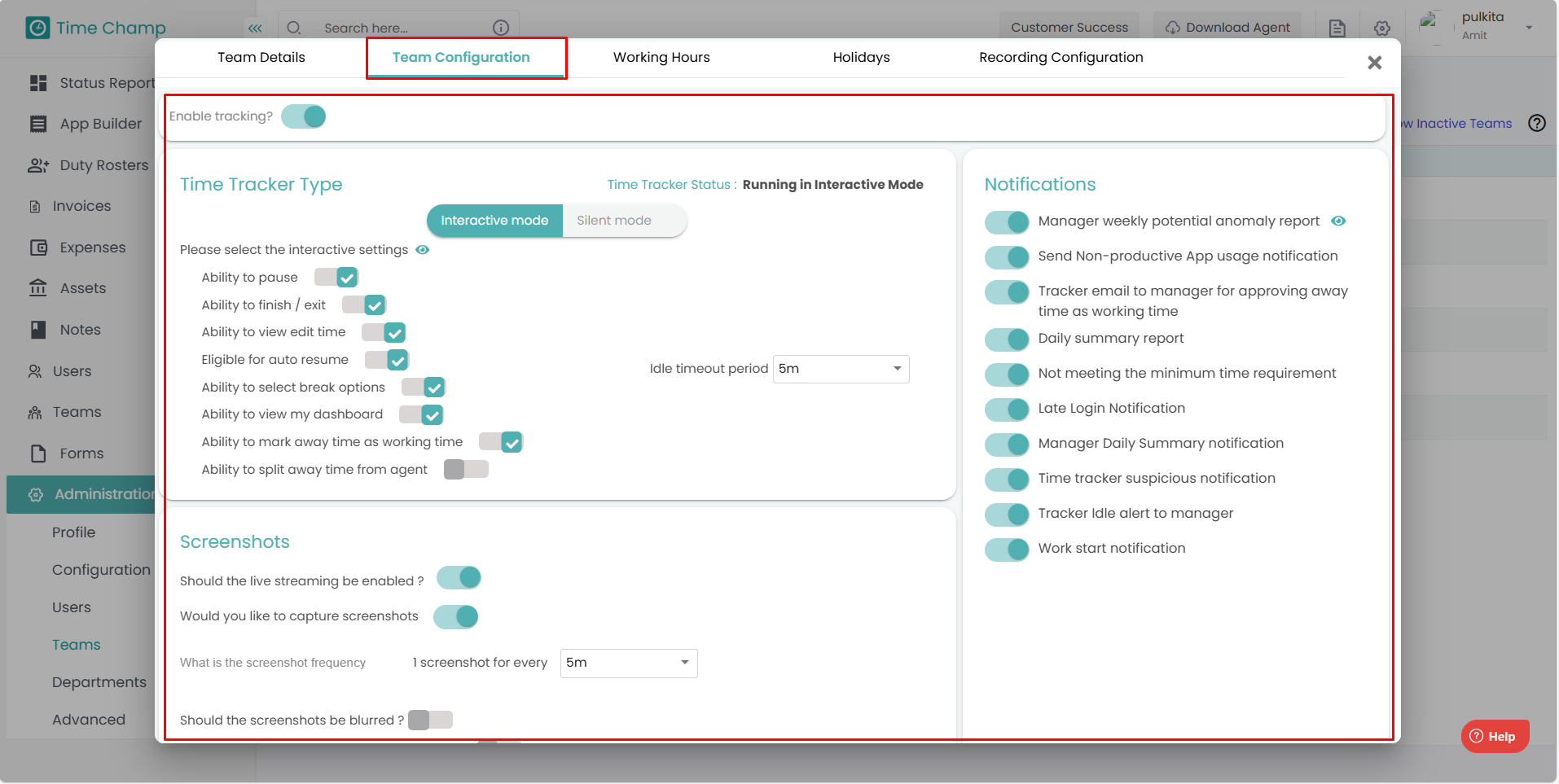 Time Champ

Search here...

Customer Success

Download Agent

pulkita
Amit

Status Report
App Builder
Duty Rosters
Invoices
Expenses
Assets
Notes
Users
Teams
Forms
Administration
Profile
Configuration
Users
Teams
Departments
Advanced

w Inactive Teams

Team Details
Team Configuration
Working Hours
Holidays
Recording Configuration

Enable tracking?

Time Tracker Type

Time Tracker Status : Running in Interactive Mode

Interactive mode
Silent mode

Please select the interactive settings

Ability to pause
Ability to finish / exit
Ability to view edit time
Eligible for auto resume
Ability to select break options
Ability to view my dashboard
Ability to mark away time as working time
Ability to split away time from agent

Idle timeout period 5m

Screenshots

Should the live streaming be enabled ?

Would you like to capture screenshots

What is the screenshot frequency

1 screenshot for every 5m

Should the screenshots be blurred ?

Notifications

Manager weekly potential anomaly report
Send Non-productive App usage notification
Tracker email to manager for approving away time as working time
Daily summary report
Not meeting the minimum time requirement
Late Login Notification
Manager Daily Summary notification
Time tracker suspicious notification
Tracker Idle alert to manager
Work start notification

Help